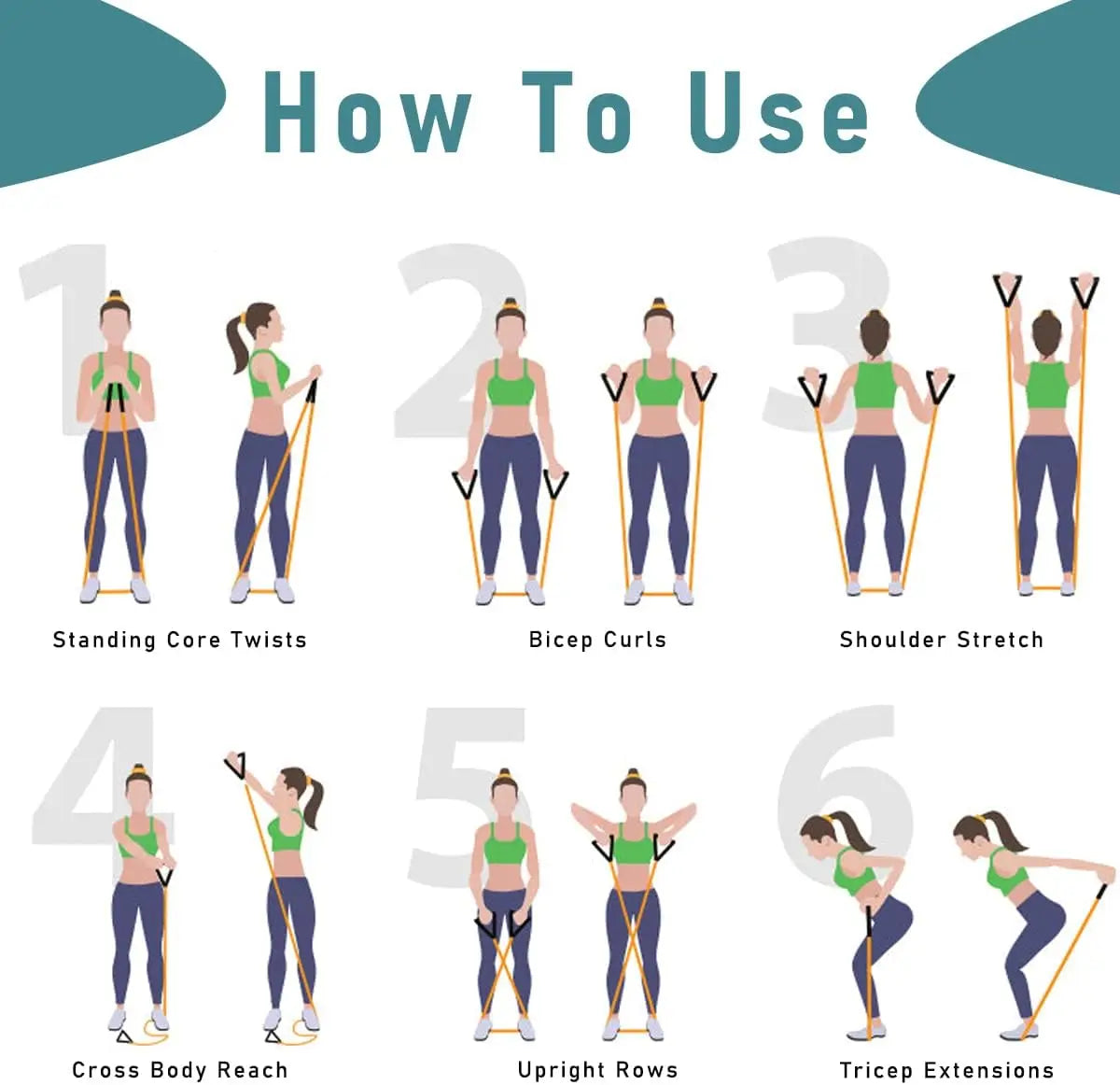 How To Use

1

Standing Core Twists

2

Bicep Curls

3

Shoulder Stretch

4

Cross Body Reach

5

Upright Rows

6

Tricep Extensions